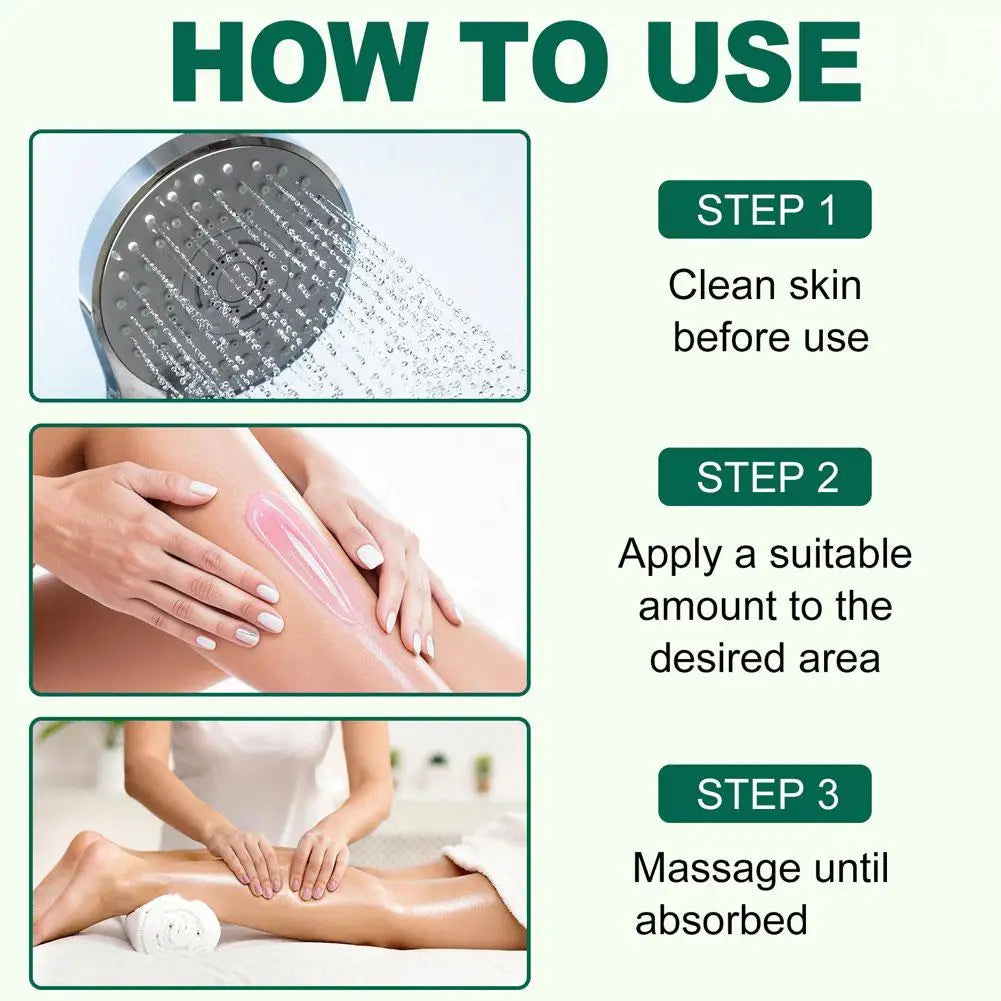 HOW TO USE

STEP 1

Clean skin before use

STEP 2

Apply a suitable amount to the desired area

STEP 3

Massage until absorbed