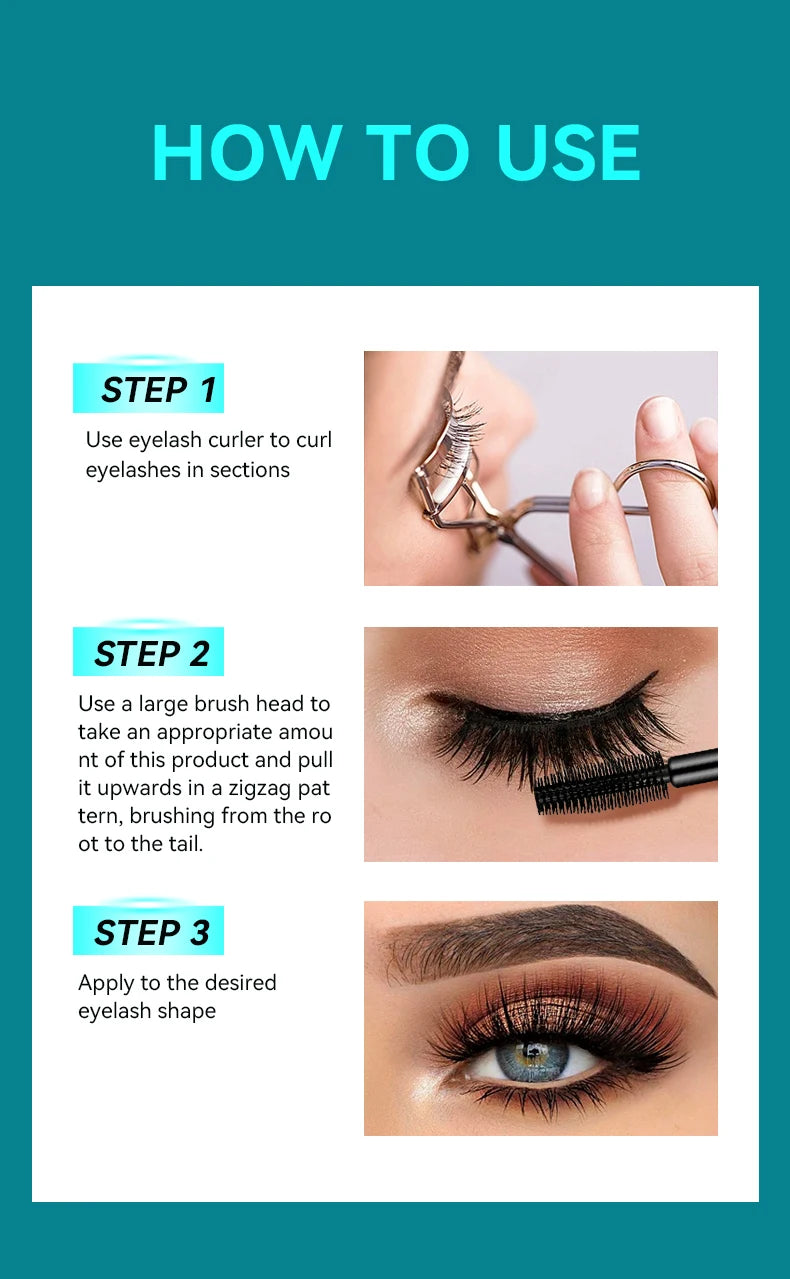 HOW TO USE

STEP 1

Use eyelash curler to curl eyelashes in sections

STEP 2

Use a large brush head to take an appropriate amou nt of this product and pull it upwards in a zigzag pat tern, brushing from the ro ot to the tail.

STEP 3

Apply to the desired eyelash shape