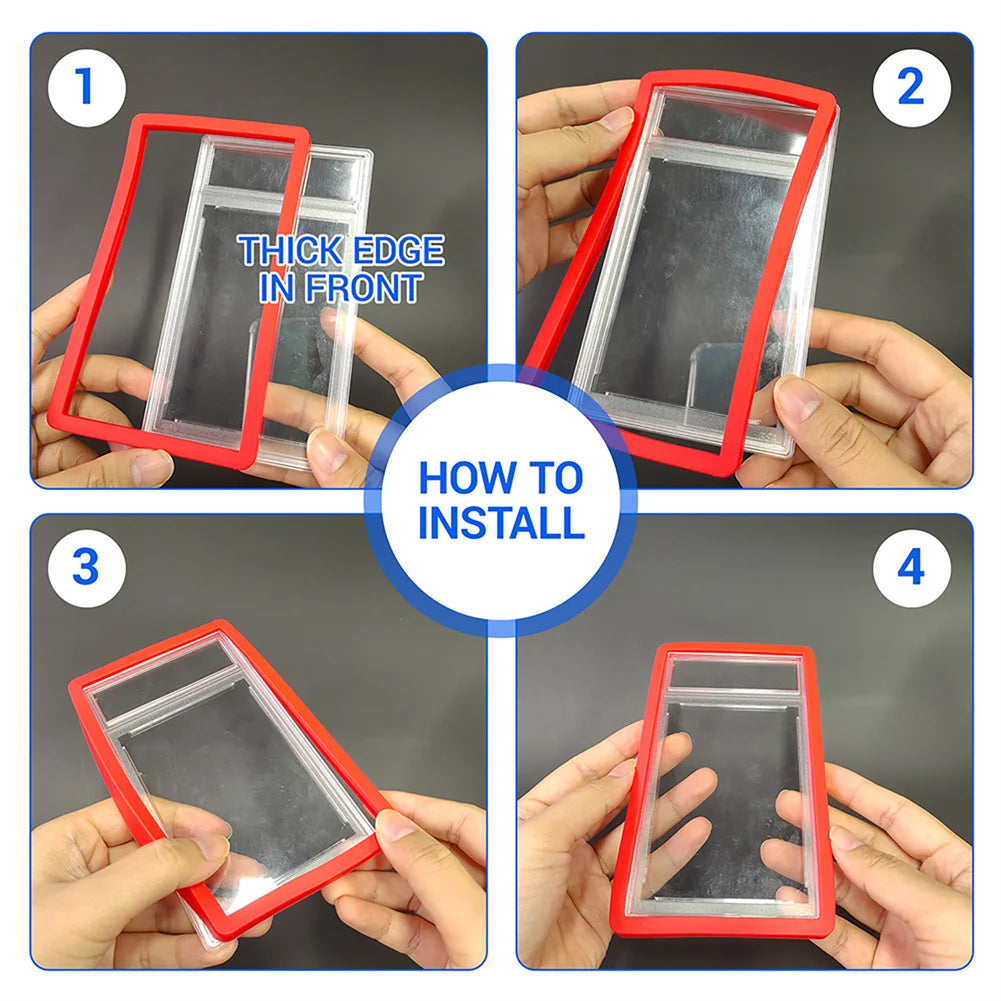 1

THICK EDGE IN FRONT

2

HOW TO INSTALL

3

4