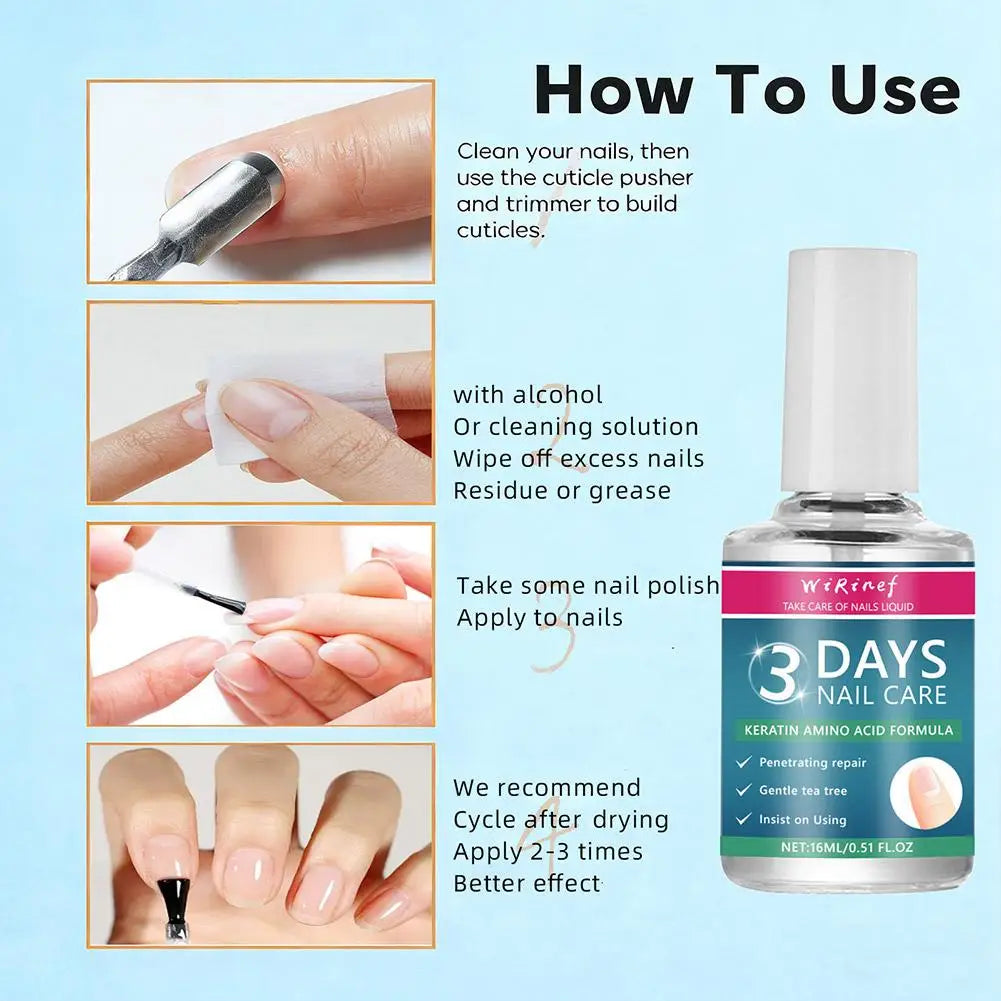 How To Use

Clean your nails, then use the cuticle pusher and trimmer to build cuticles.

1

with alcohol
Or cleaning solution
Wipe off excess nails
Residue or grease

2

Take some nail polish
Apply to nails

3

We recommend
Cycle after drying
Apply 2-3 times
Better effect

4

WiRinef
TAKE CARE OF NAILS LIQUID
3 DAYS
NAIL CARE
KERATIN AMINO ACID FORMULA
Penetrating repair
Gentle tea tree
Insist on Using
NET:16ML/0.51 FL.OZ