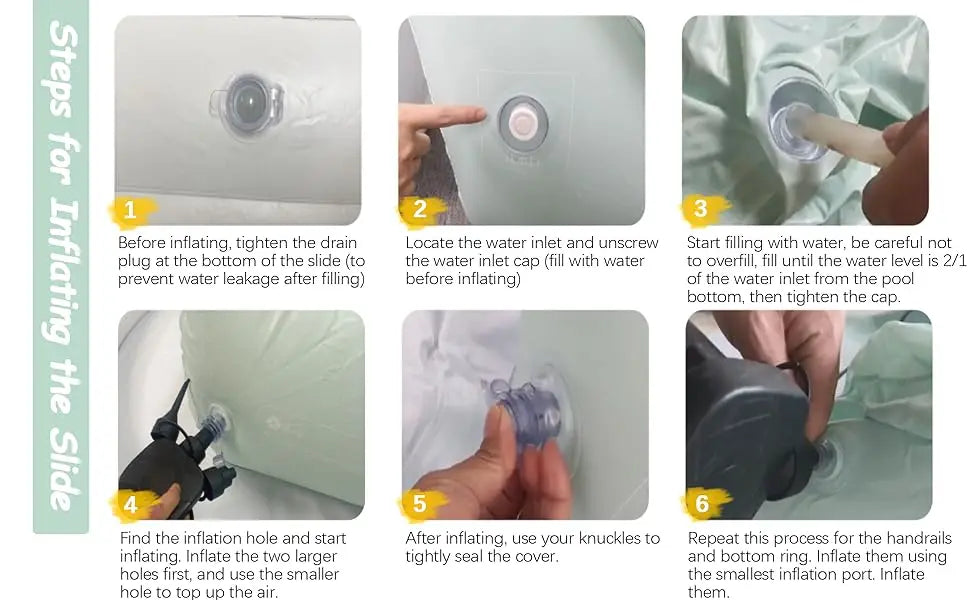 Steps for Inflating the Slide

1
Before inflating, tighten the drain plug at the bottom of the slide (to prevent water leakage after filling)

2
Locate the water inlet and unscrew the water inlet cap (fill with water before inflating)

3
Start filling with water, be careful not to overfill, fill until the water level is 2/1 of the water inlet from the pool bottom, then tighten the cap.

4
Find the inflation hole and start inflating. Inflate the two larger holes first, and use the smaller hole to top up the air.

5
After inflating, use your knuckles to tightly seal the cover.

6
Repeat this process for the handrails and bottom ring. Inflate them using the smallest inflation port. Inflate them.